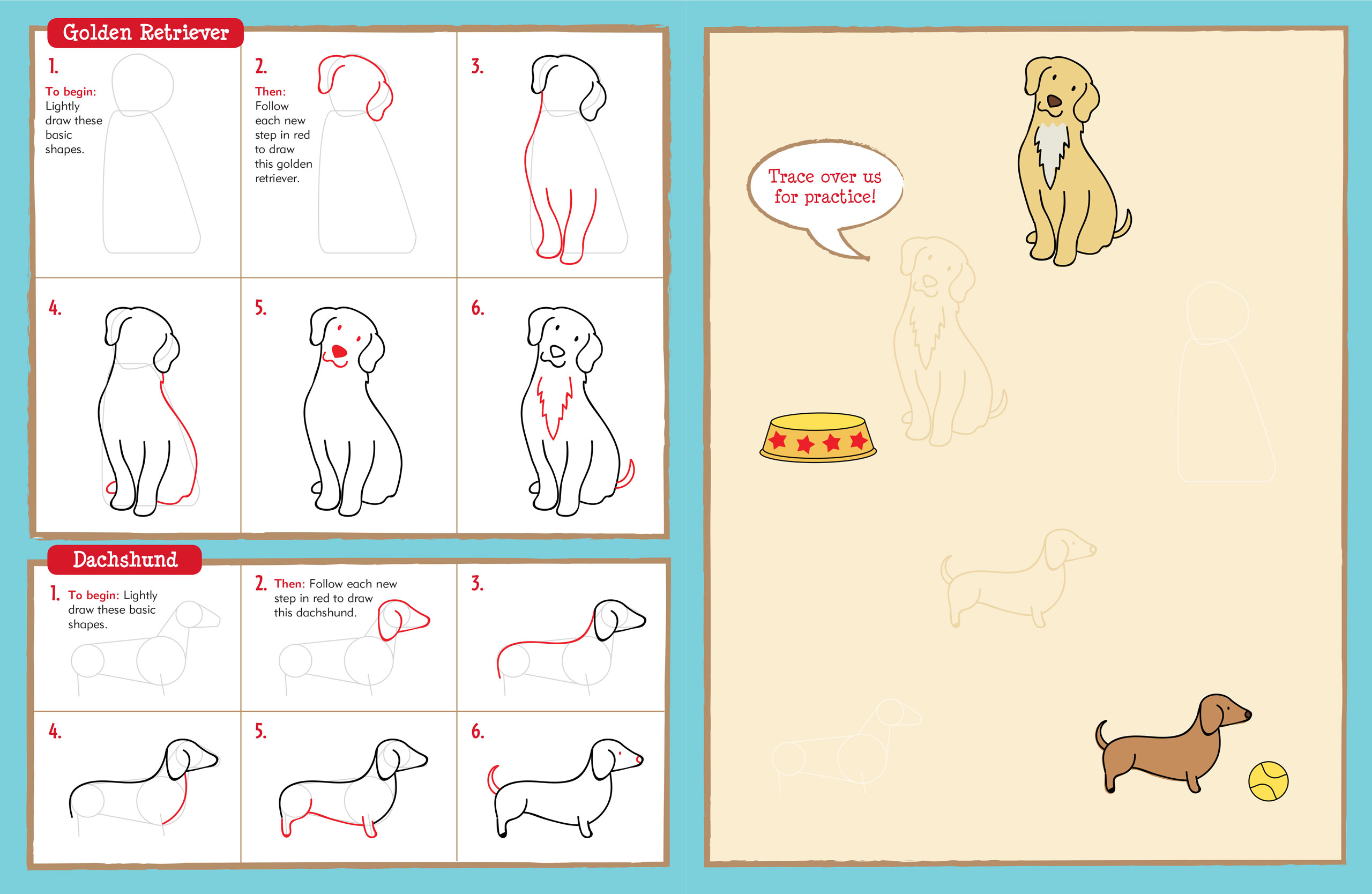 Golden Retriever

1.

To begin: Lightly draw these basic shapes.

2.

Then: Follow each new step in red to draw this golden retriever.

3.

4.

5.

6.

Dachshund

1. To begin: Lightly draw these basic shapes.

2. Then: Follow each new step in red to draw this dachshund.

3.

4.

5.

6.

Trace over us for practice!